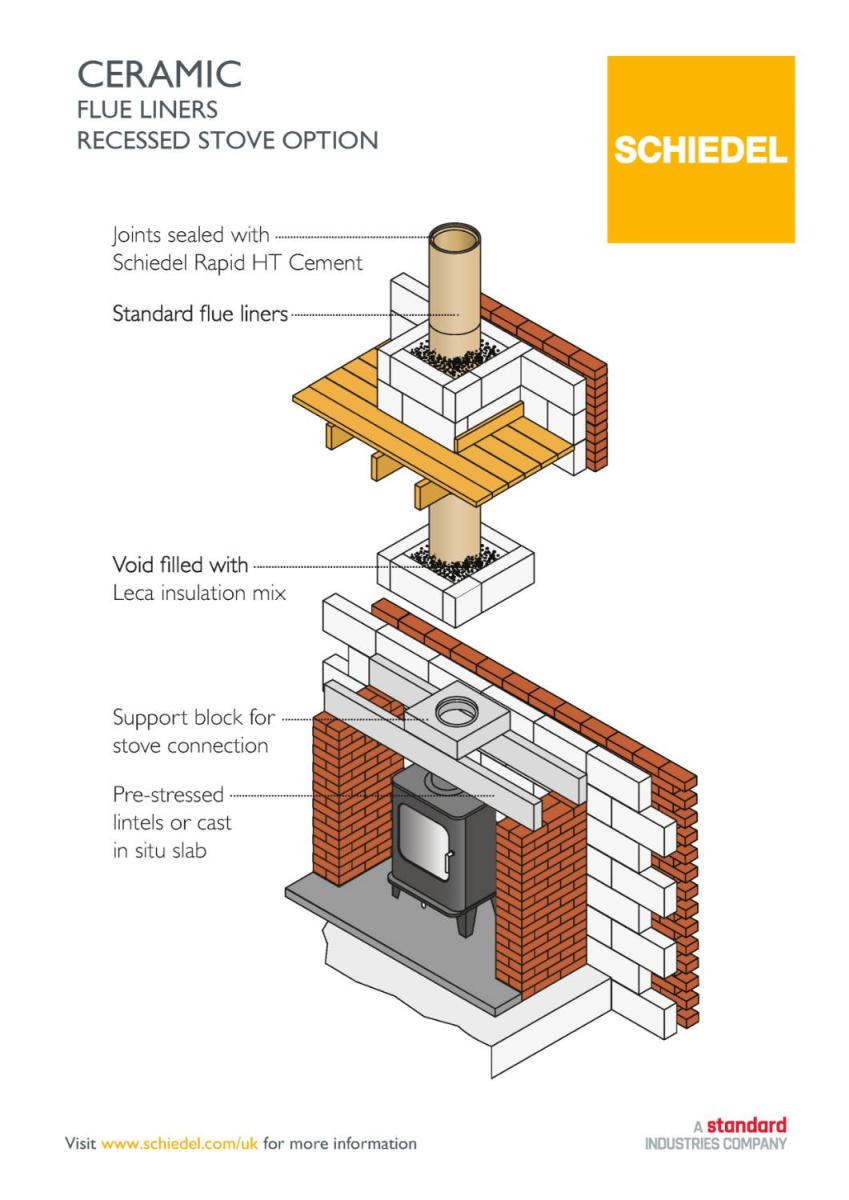 CERAMIC
FLUE LINERS
RECESSED STOVE OPTION

SCHIEDEL

Joints sealed with
Schiedel Rapid HT Cement

Standard flue liners

Void filled with
Leca insulation mix

Support block for
stove connection

Pre-stressed
lintels or cast
in situ slab

Visit www.schiedel.com/uk for more information

A standard
INDUSTRIES COMPANY