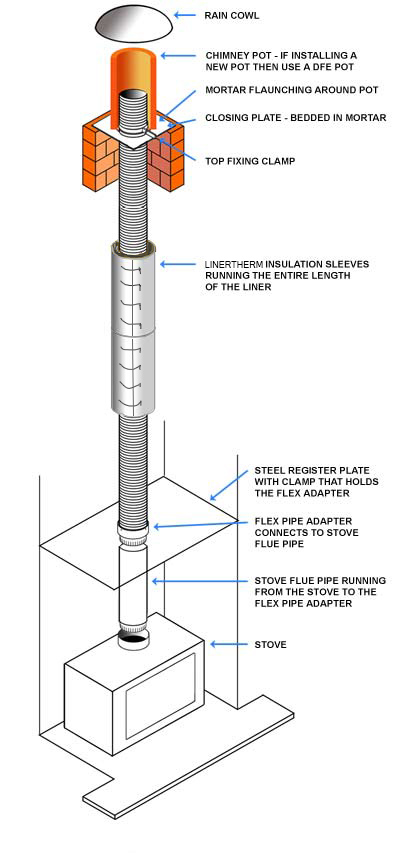 RAIN COWL

CHIMNEY POT - IF INSTALLING A NEW POT THEN USE A DFE POT

MORTAR FLAUNCHING AROUND POT

CLOSING PLATE - BEDDED IN MORTAR

TOP FIXING CLAMP

LINERTHERM INSULATION SLEEVES RUNNING THE ENTIRE LENGTH OF THE LINER

STEEL REGISTER PLATE WITH CLAMP THAT HOLDS THE FLEX ADAPTER

FLEX PIPE ADAPTER CONNECTS TO STOVE FLUE PIPE

STOVE FLUE PIPE RUNNING FROM THE STOVE TO THE FLEX PIPE ADAPTER

STOVE