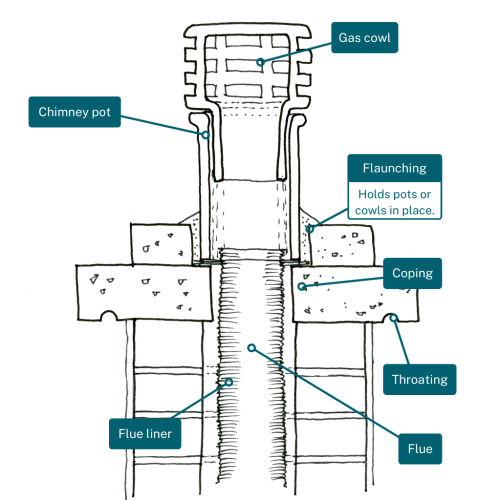 Gas cowl

Chimney pot

Flaunching

Holds pots or cowls in place.

Coping

Throating

Flue liner

Flue